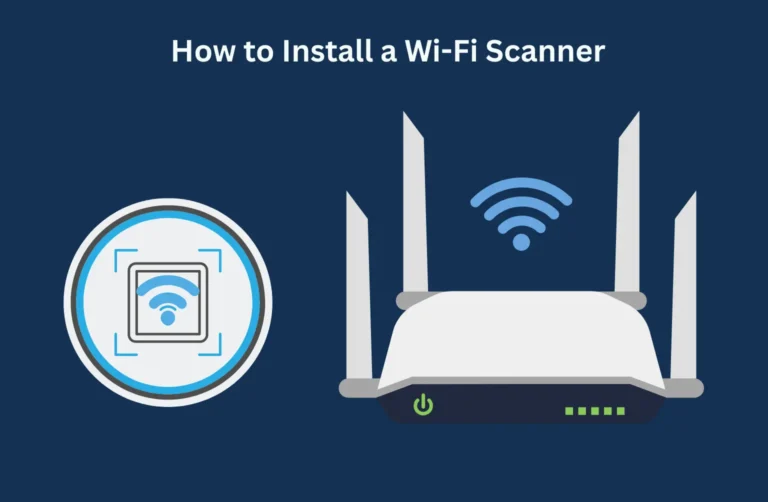 How to Install a Wi-Fi Scanner